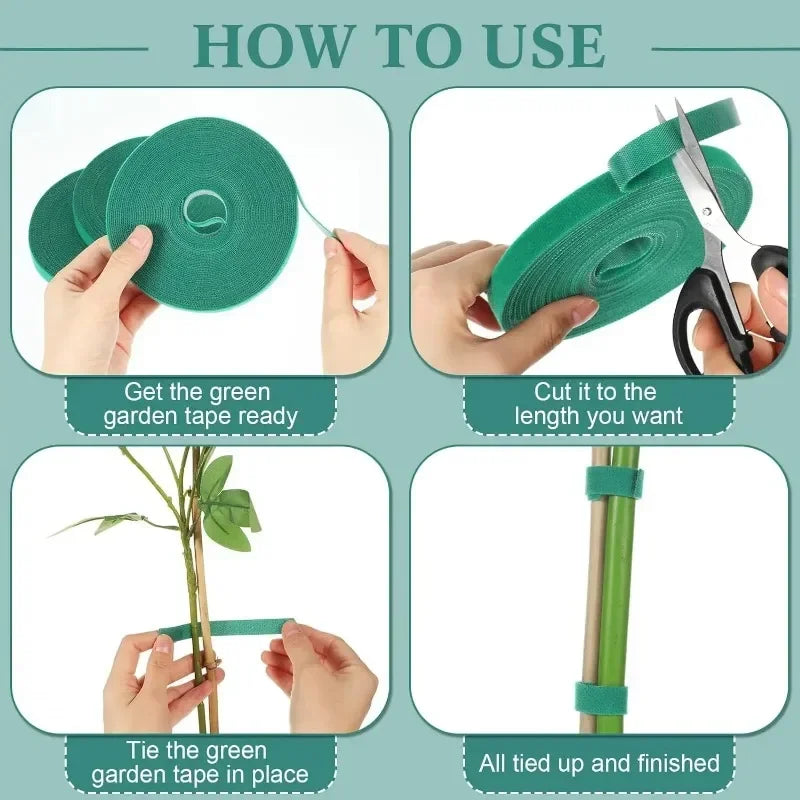 HOW TO USE

Get the green garden tape ready

Cut it to the length you want

Tie the green garden tape in place

All tied up and finished