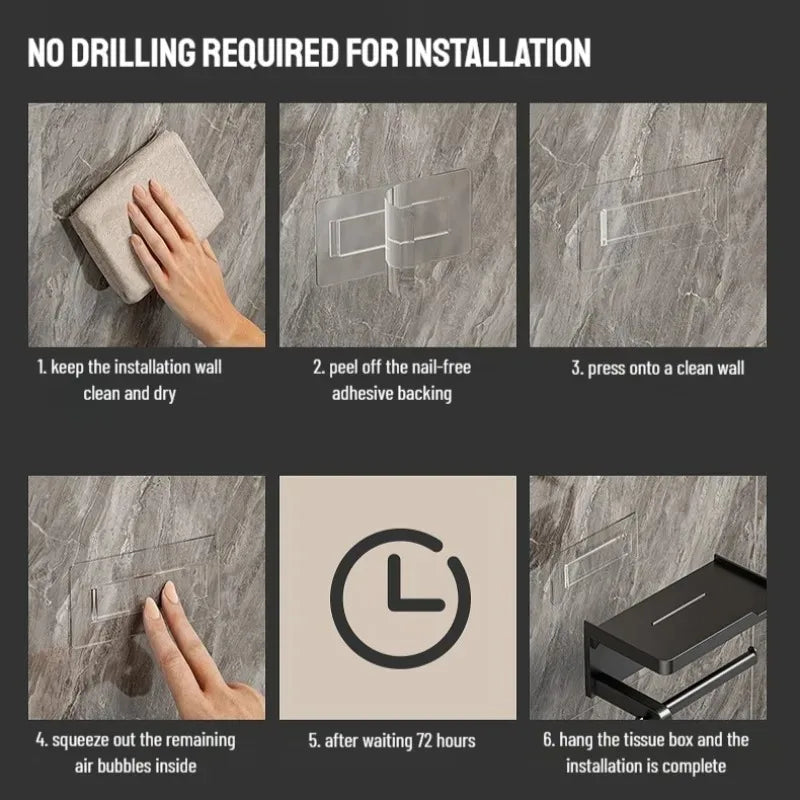 NO DRILLING REQUIRED FOR INSTALLATION

1. keep the installation wall clean and dry

2. peel off the nail-free adhesive backing

3. press onto a clean wall

4. squeeze out the remaining air bubbles inside

5. after waiting 72 hours

6. hang the tissue box and the installation is complete